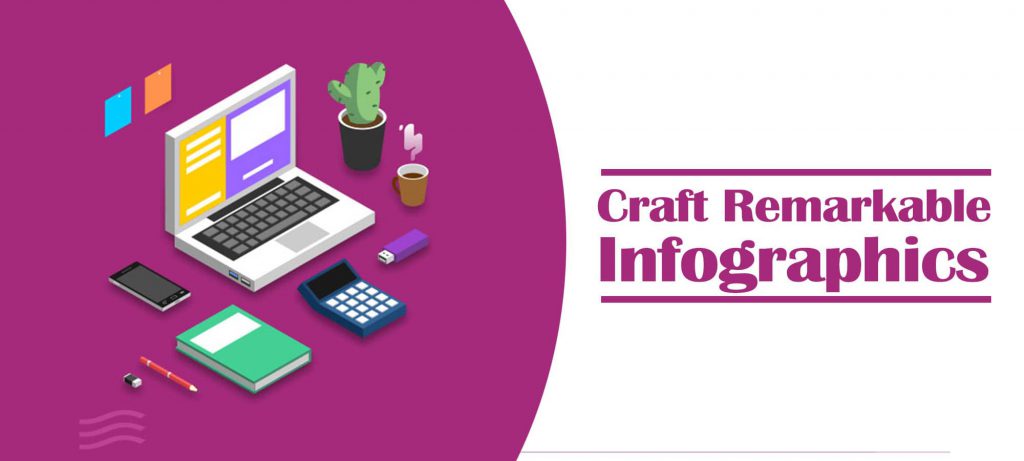 Craft Remarkable
Infographics